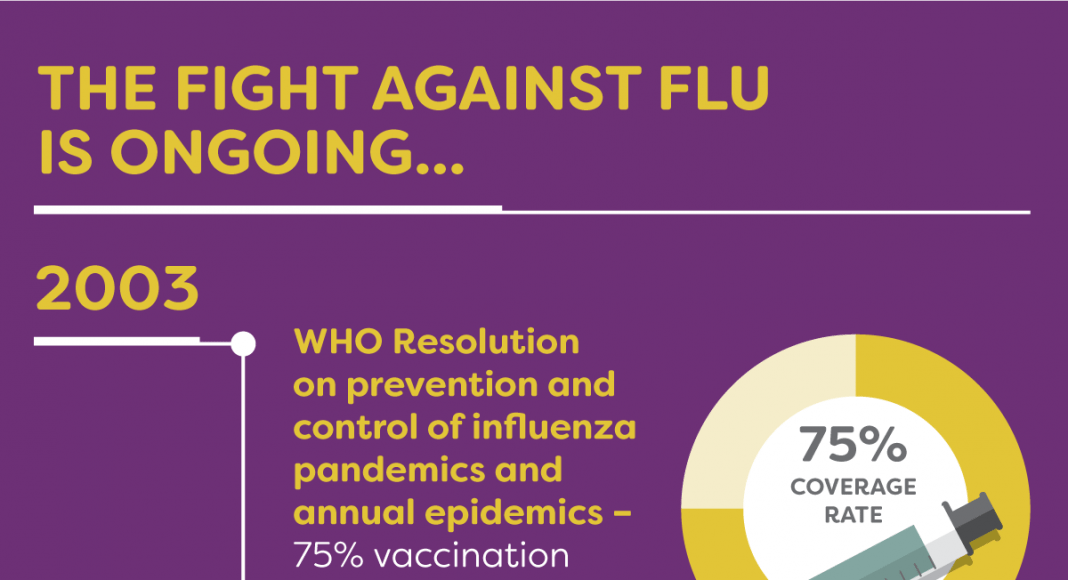 THE FIGHT AGAINST FLU IS ONGOING...

2003

WHO Resolution on prevention and control of influenza pandemics and annual epidemics – 75% vaccination

75%
COVERAGE RATE