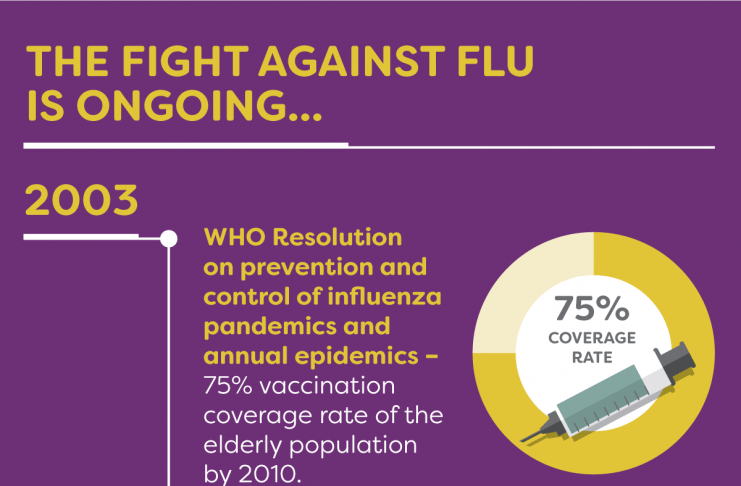 THE FIGHT AGAINST FLU IS ONGOING...

2003

WHO Resolution on prevention and control of influenza pandemics and annual epidemics – 75% vaccination coverage rate of the elderly population by 2010.

75%
COVERAGE RATE