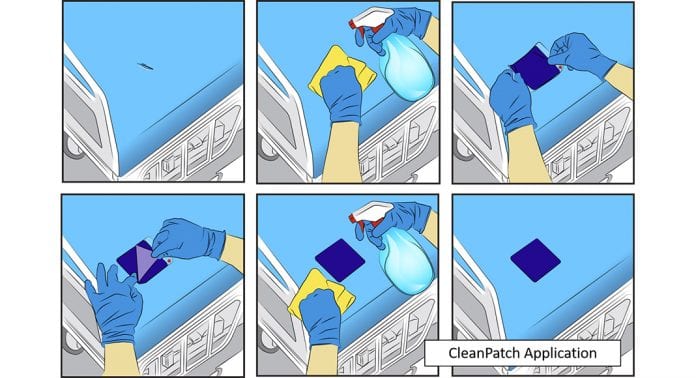 CleanPatch Application