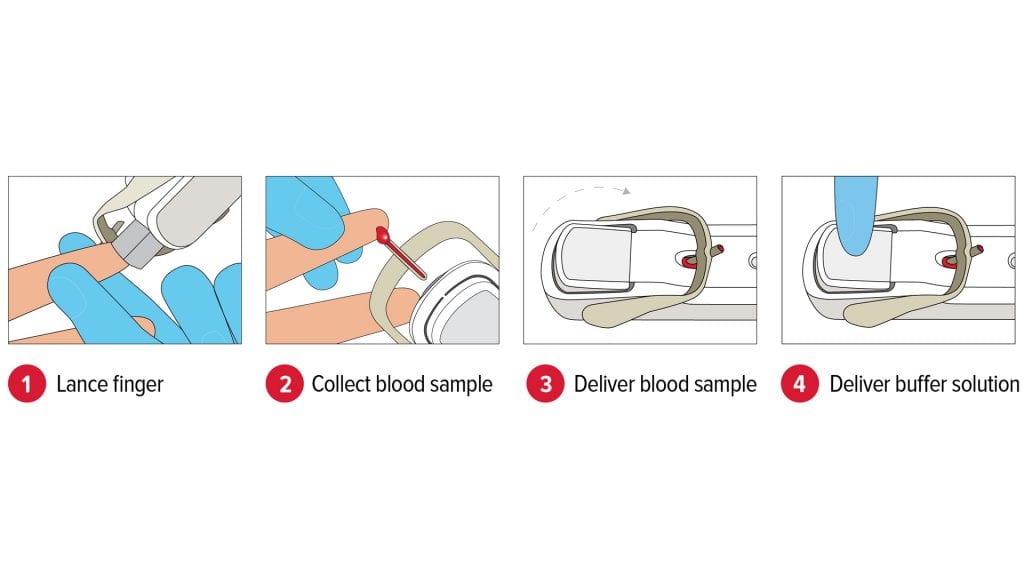 1 Lance finger

2 Collect blood sample

3 Deliver blood sample

4 Deliver buffer solution