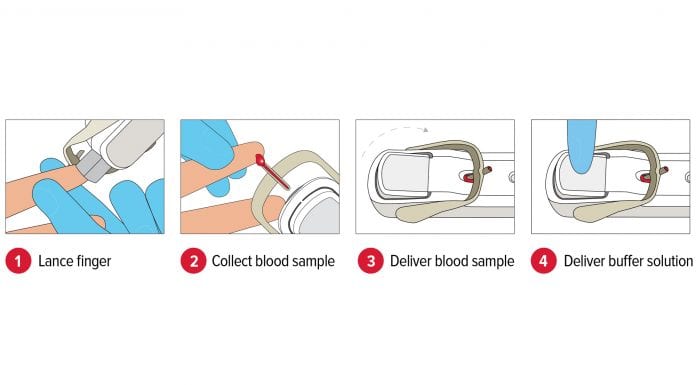 1 Lance finger

2 Collect blood sample

3 Deliver blood sample

4 Deliver buffer solution