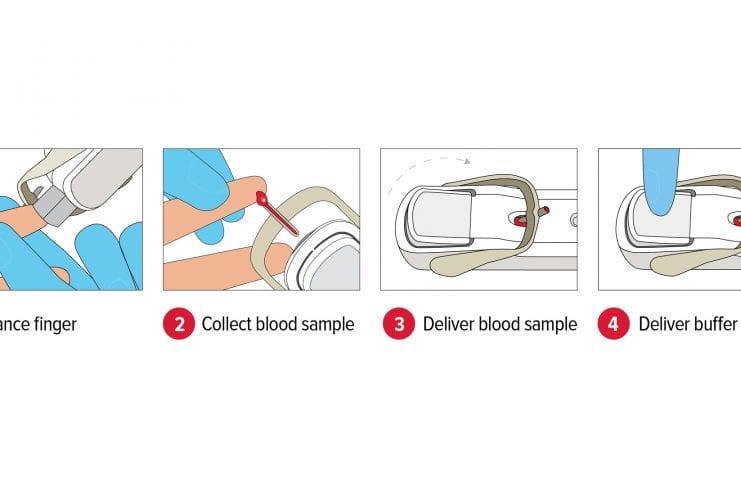 ance finger

2 Collect blood sample

3 Deliver blood sample

4 Deliver buffer