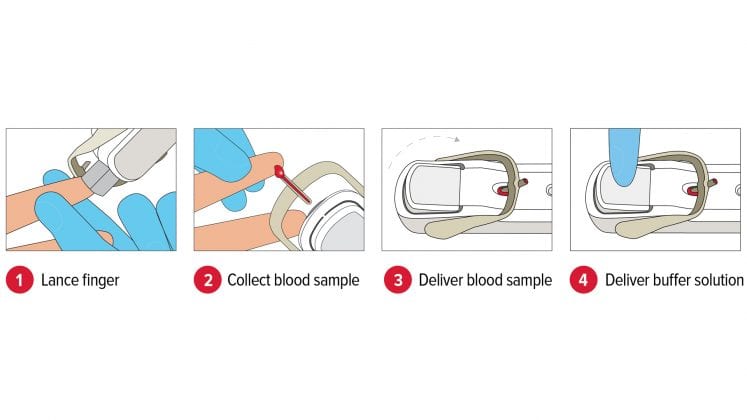 1 Lance finger

2 Collect blood sample

3 Deliver blood sample

4 Deliver buffer solution