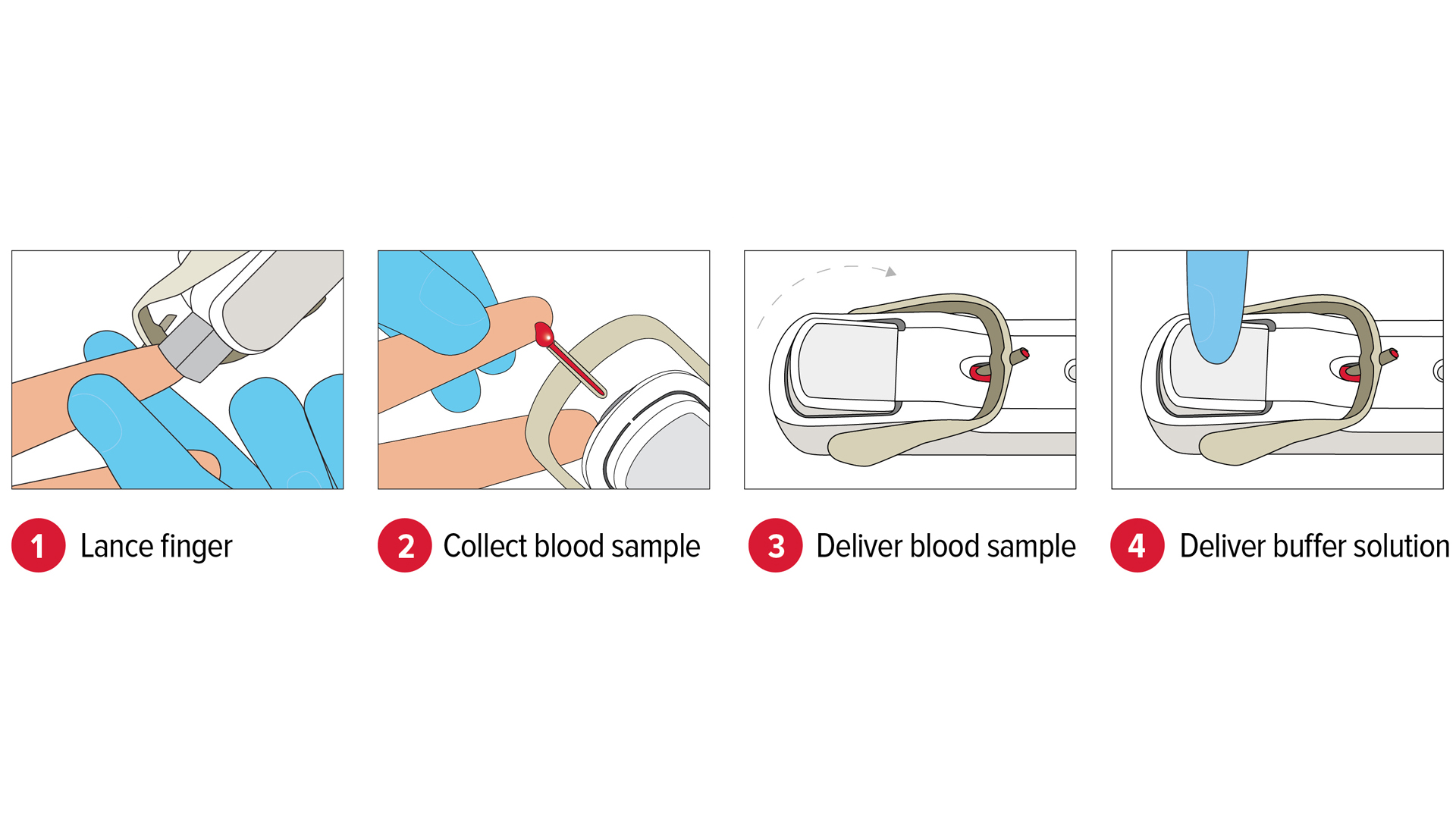 1 Lance finger

2 Collect blood sample

3 Deliver blood sample

4 Deliver buffer solution