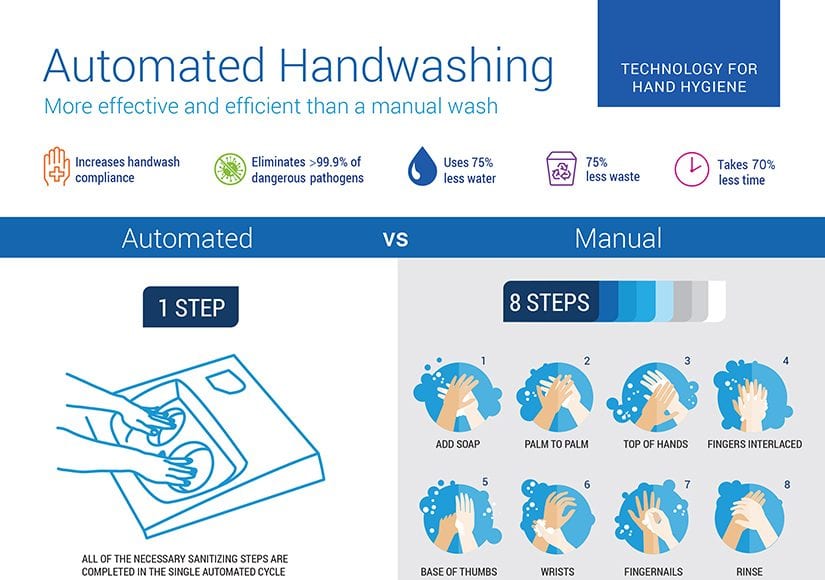 Automated Handwashing
More effective and efficient than a manual wash

TECHNOLOGY FOR HAND HYGIENE

Increases handwash compliance

Eliminates >99.9% of dangerous pathogens

Uses 75% less water

75% less waste

Takes 70% less time

Automated vs Manual

1 STEP

ALL OF THE NECESSARY SANITIZING STEPS ARE COMPLETED IN THE SINGLE AUTOMATED CYCLE

8 STEPS

1
ADD SOAP

2
PALM TO PALM

3
TOP OF HANDS

4
FINGERS INTERLACED

5
BASE OF THUMBS

6
WRISTS

7
FINGERNAILS

8
RINSE