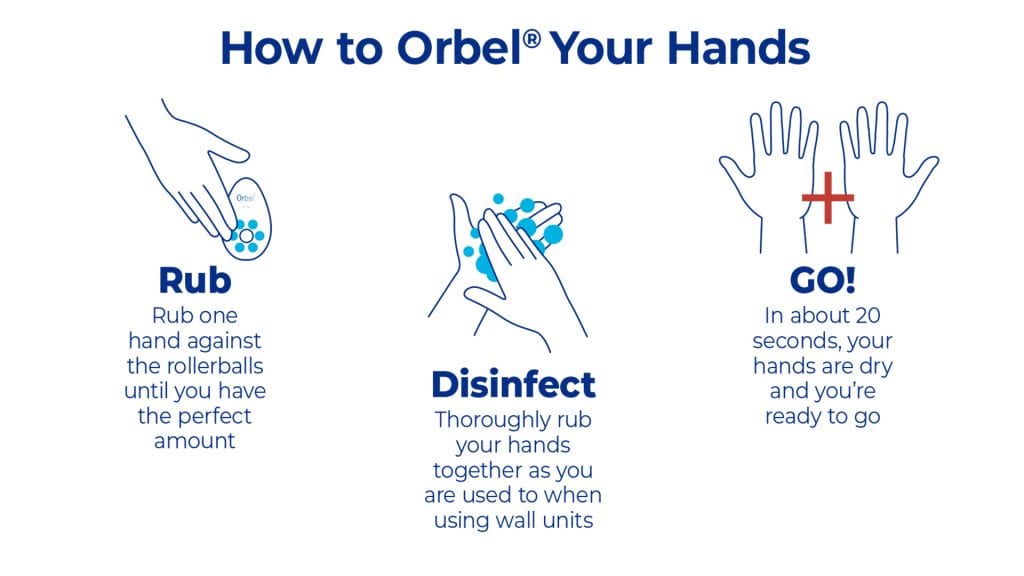 How to Orbel® Your Hands

Orbel

Rub
Rub one hand against the rollerballs until you have the perfect amount

Disinfect
Thoroughly rub your hands together as you are used to when using wall units

GO!
In about 20 seconds, your hands are dry and you're ready to go