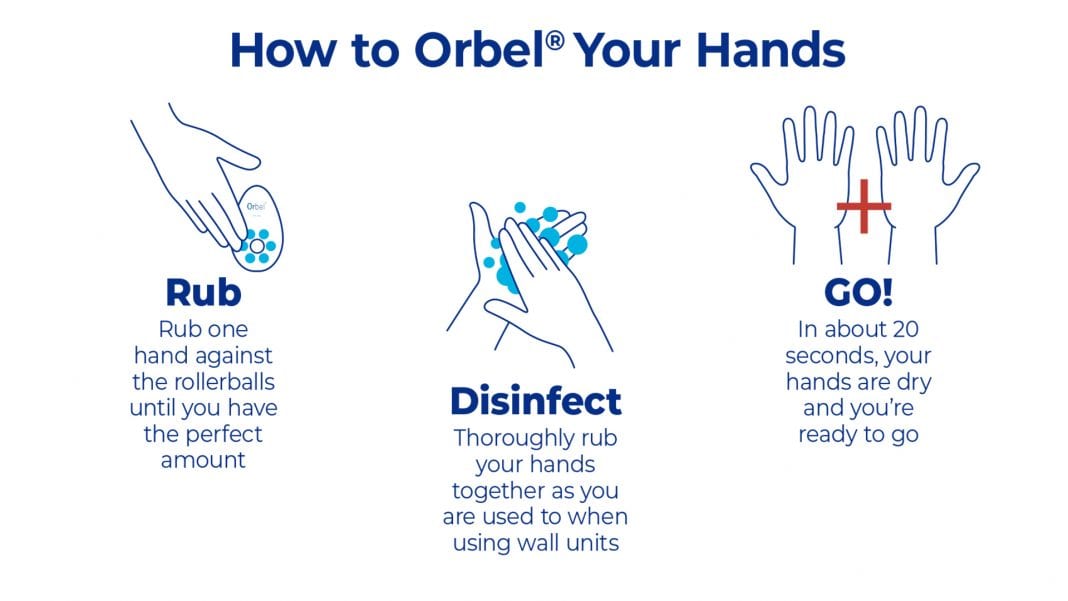 How to Orbel® Your Hands

Orbel

Rub
Rub one hand against the rollerballs until you have the perfect amount

Disinfect
Thoroughly rub your hands together as you are used to when using wall units

GO!
In about 20 seconds, your hands are dry and you're ready to go