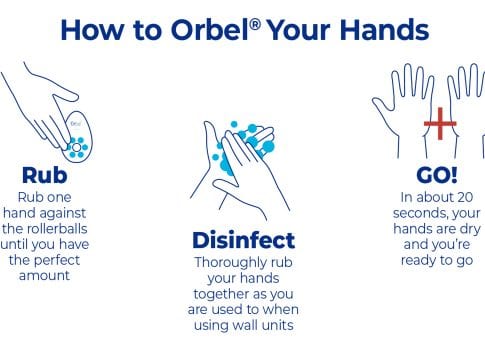 How to Orbel® Your Hands

Orbel

Rub
Rub one hand against the rollerballs until you have the perfect amount

Disinfect
Thoroughly rub your hands together as you are used to when using wall units

GO!
In about 20 seconds, your hands are dry and you're ready to go