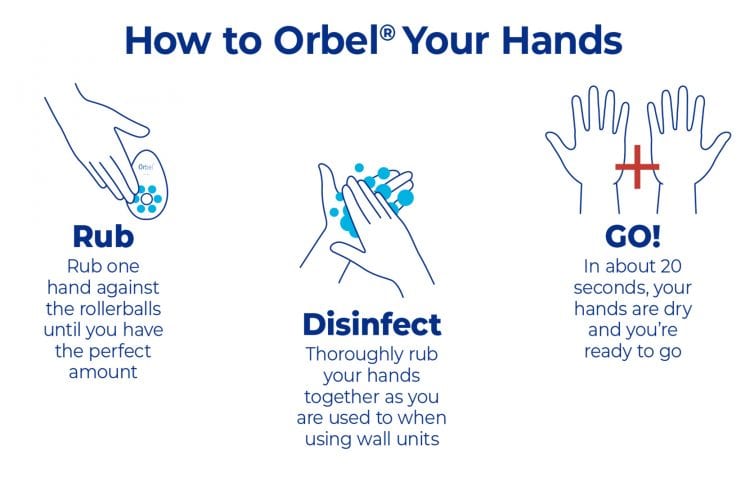 How to Orbel® Your Hands

Orbel

Rub
Rub one hand against the rollerballs until you have the perfect amount

Disinfect
Thoroughly rub your hands together as you are used to when using wall units

GO!
In about 20 seconds, your hands are dry and you're ready to go