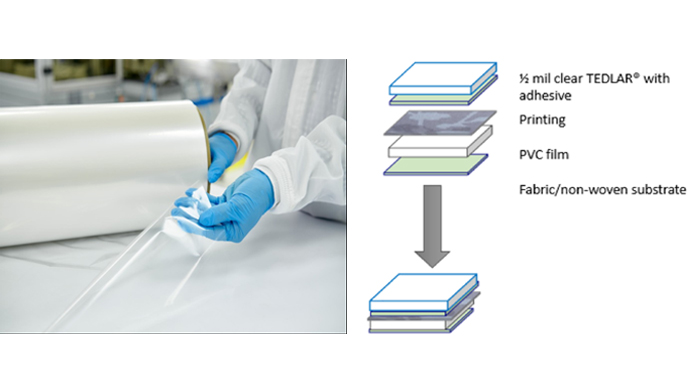 ½ mil clear TEDLAR® with adhesive

Printing

PVC film

Fabric/non-woven substrate