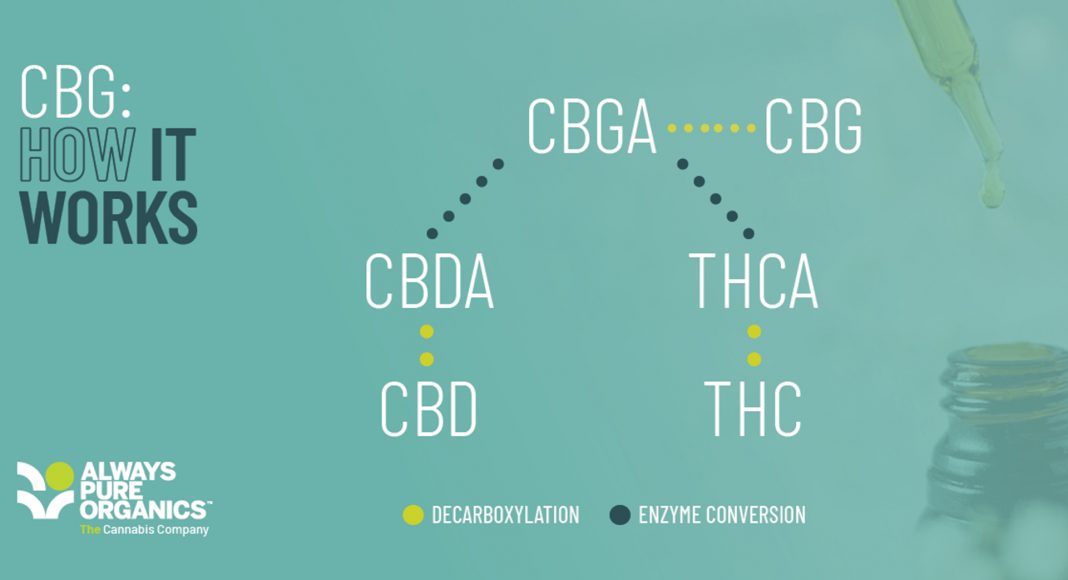 CBG:
HOW IT
WORKS

CBGA CBG

CBDA THCA

CBD THC

ALWAYS
PURE
ORGANICS™
The Cannabis Company

DECARBOXYLATION ENZYME CONVERSION