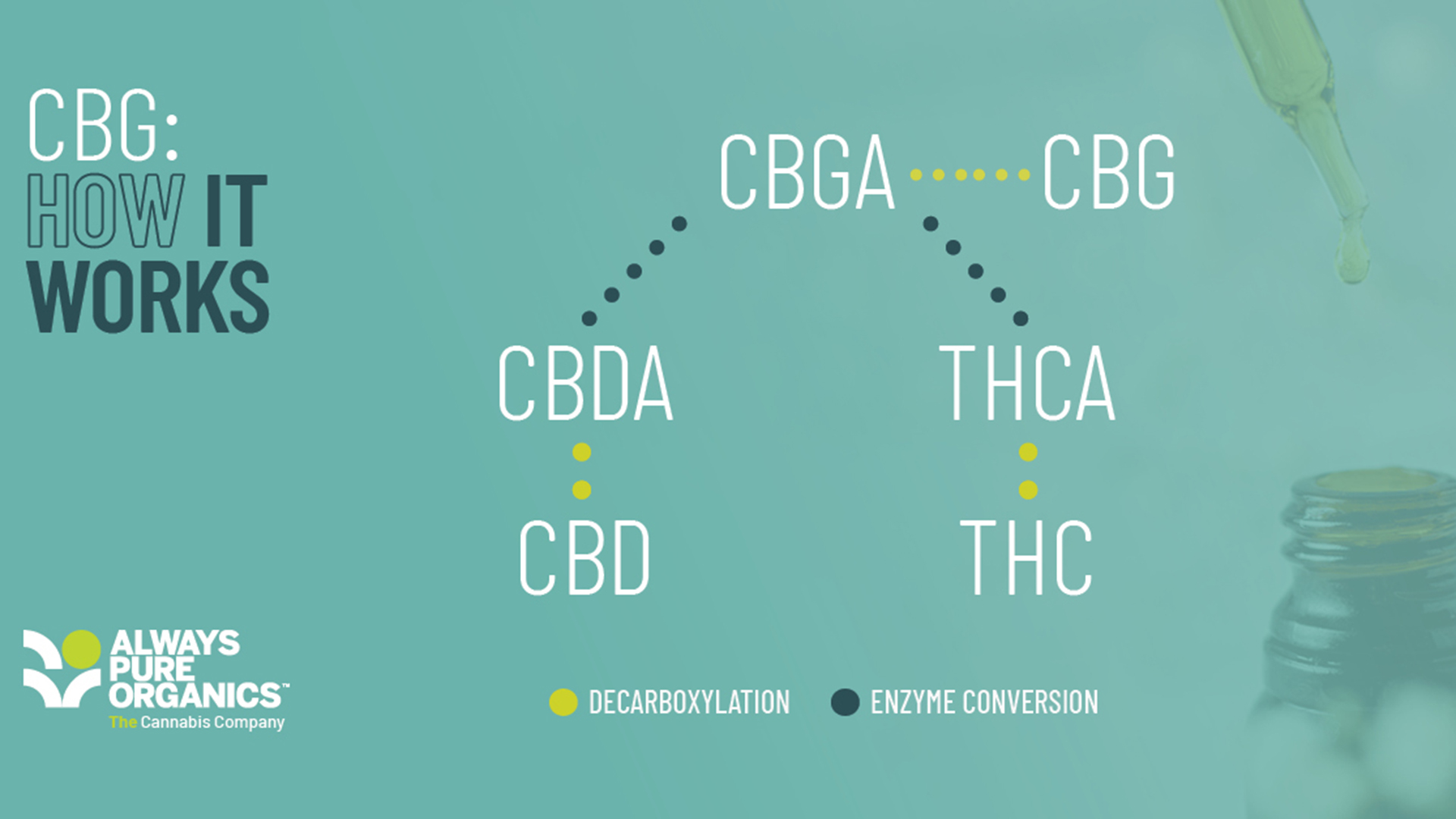 CBG:
HOW IT
WORKS

CBGA CBG

CBDA THCA

CBD THC

ALWAYS PURE ORGANICS™
The Cannabis Company

DECARBOXYLATION ENZYME CONVERSION