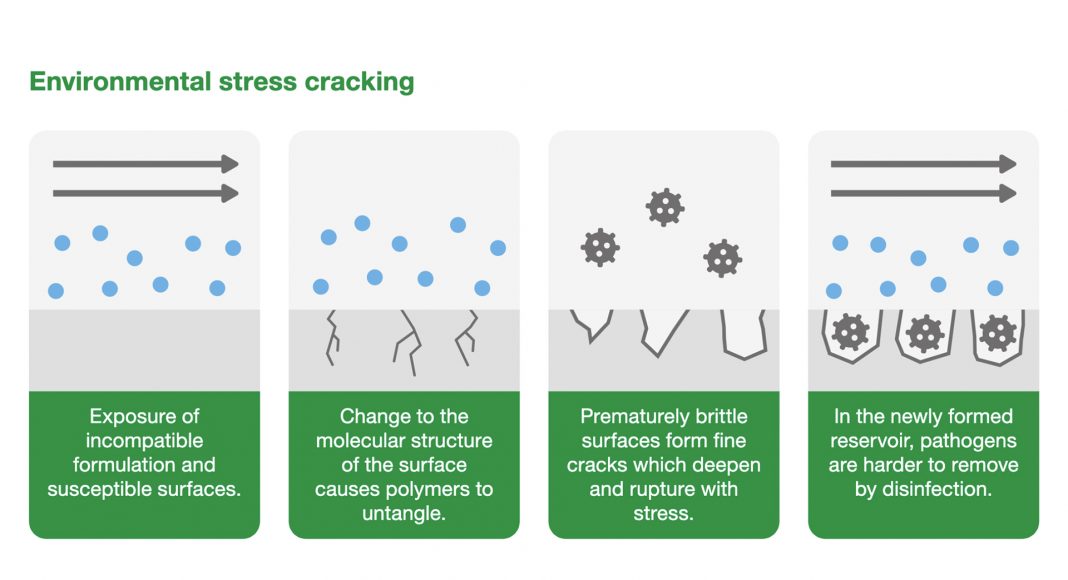 Environmental stress cracking

Exposure of incompatible formulation and susceptible surfaces.

Change to the molecular structure of the surface causes polymers to untangle.

Prematurely brittle surfaces form fine cracks which deepen and rupture with stress.

In the newly formed reservoir, pathogens are harder to remove by disinfection.